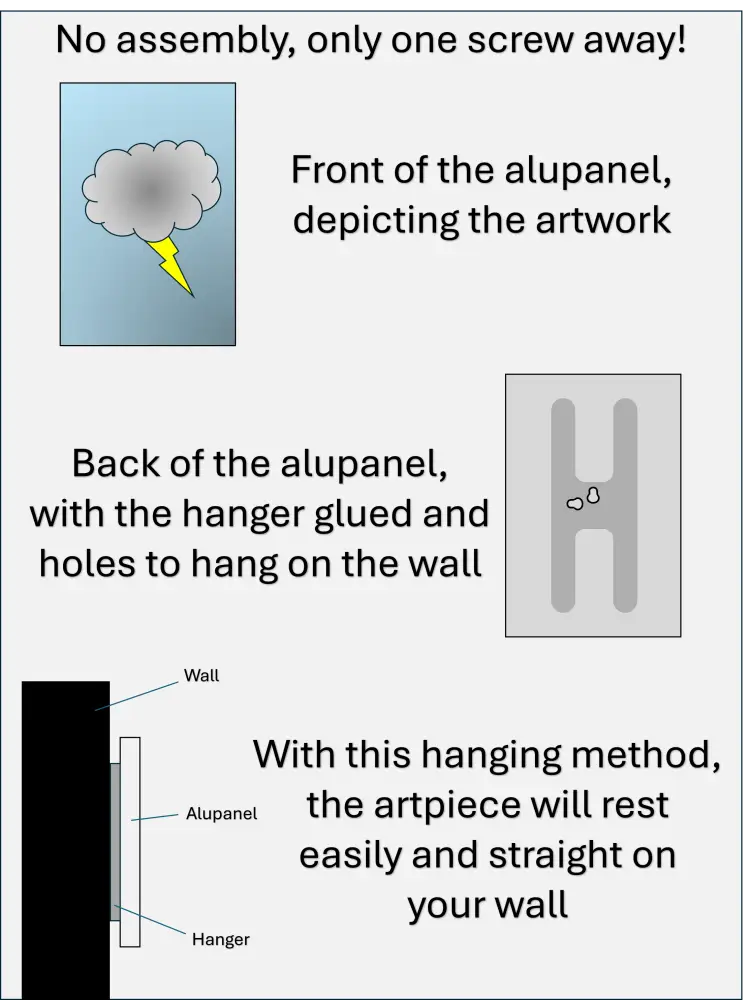 No assembly, only one screw away!

Front of the alupanel, depicting the artwork

Back of the alupanel, with the hanger glued and holes to hang on the wall

Wall

Alupanel

Hanger

With this hanging method, the artpiece will rest easily and straight on your wall