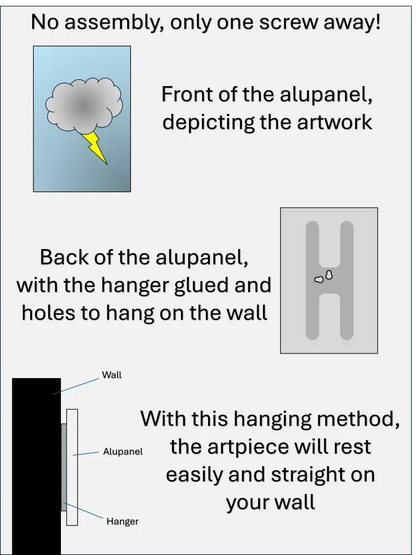 No assembly, only one screw away!

Front of the alupanel, depicting the artwork

Back of the alupanel, with the hanger glued and holes to hang on the wall

Wall

Alupanel

Hanger

With this hanging method, the artpiece will rest easily and straight on your wall